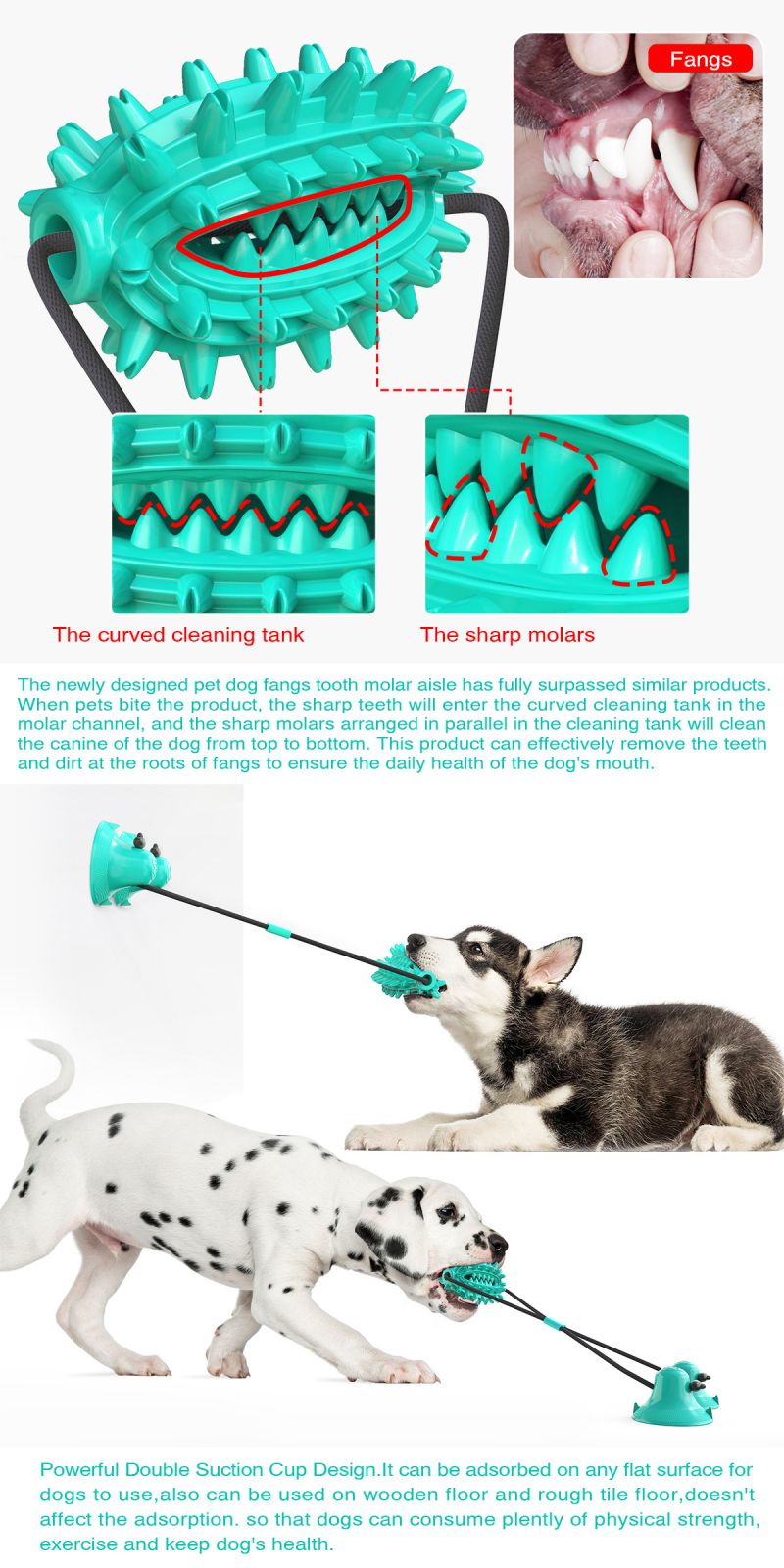 Fangs

The curved cleaning tank

The sharp molars

The newly designed pet dog fangs tooth molar aisle has fully surpassed similar products. When pets bite the product, the sharp teeth will enter the curved cleaning tank in the molar channel, and the sharp molars arranged in parallel in the cleaning tank will clean the canine of the dog from top to bottom. This product can effectively remove the teeth and dirt at the roots of fangs to ensure the daily health of the dog's mouth.

Powerful Double Suction Cup Design.It can be adsorbed on any flat surface for dogs to use,also can be used on wooden floor and rough tile floor,doesn't affect the adsorption. so that dogs can consume plently of physical strength, exercise and keep dog's health.