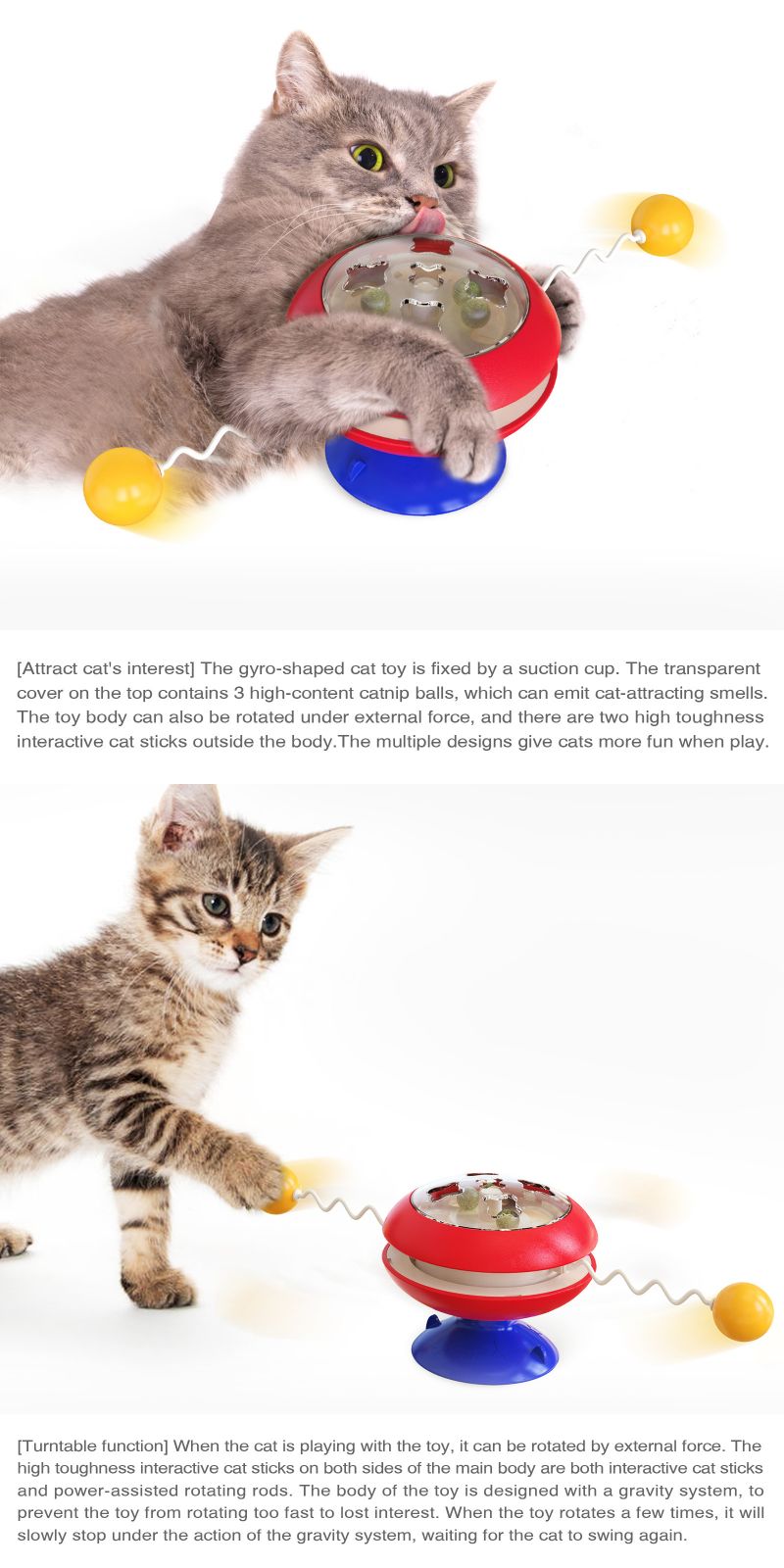 [Attract cat's interest] The gyro-shaped cat toy is fixed by a suction cup. The transparent cover on the top contains 3 high-content catnip balls, which can emit cat-attracting smells. The toy body can also be rotated under external force, and there are two high toughness interactive cat sticks outside the body.The multiple designs give cats more fun when play.

[Turntable function] When the cat is playing with the toy, it can be rotated by external force. The high toughness interactive cat sticks on both sides of the main body are both interactive cat sticks and power-assisted rotating rods. The body of the toy is designed with a gravity system, to prevent the toy from rotating too fast to lost interest. When the toy rotates a few times, it will slowly stop under the action of the gravity system, waiting for the cat to swing again.