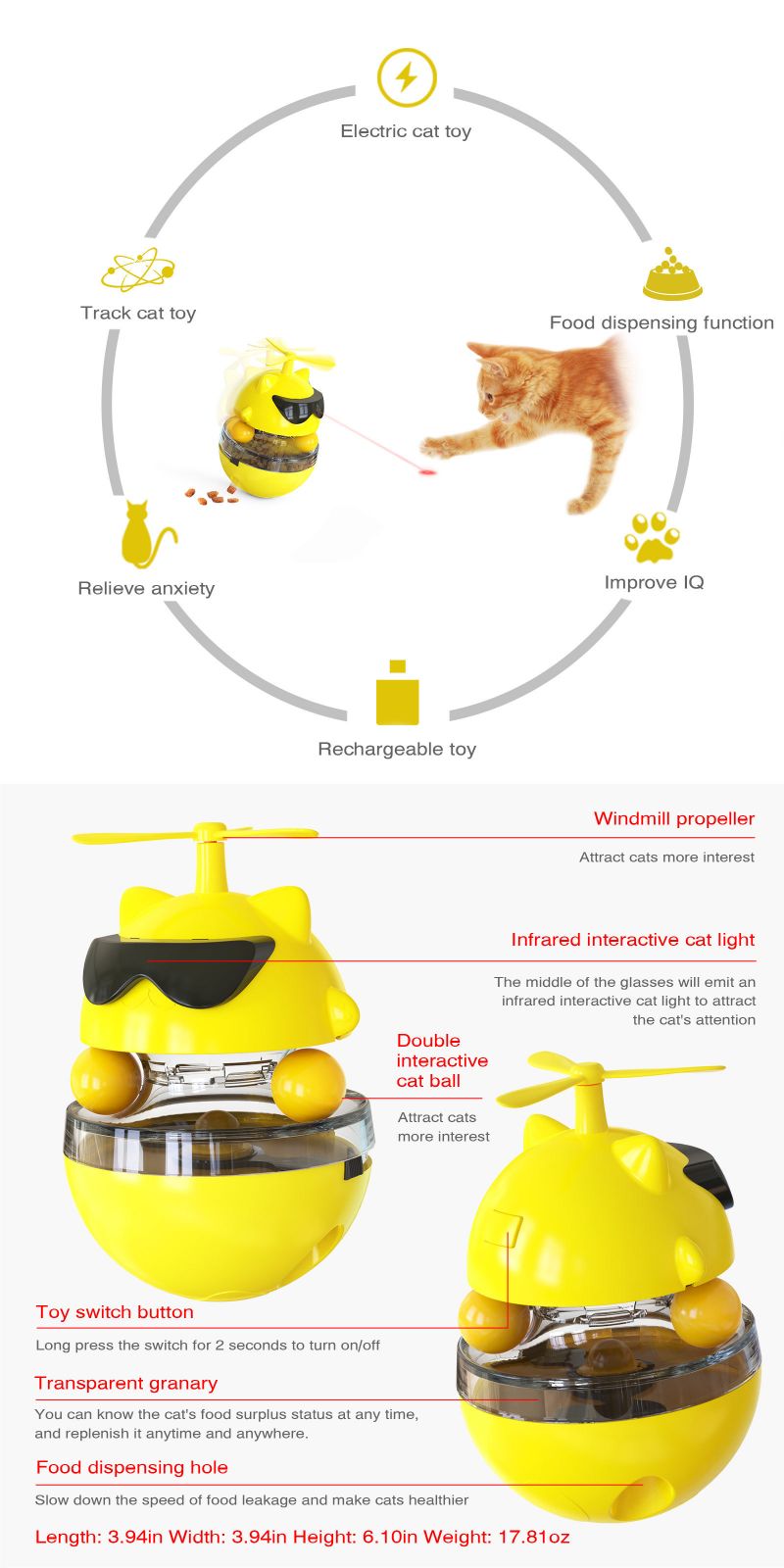 Electric cat toy

Track cat toy

Food dispensing function

Relieve anxiety

Improve IQ

Rechargeable toy

Windmill propeller

Attract cats more interest

Infrared interactive cat light

The middle of the glasses will emit an infrared interactive cat light to attract the cat's attention

Double interactive cat ball

Attract cats more interest

Toy switch button

Long press the switch for 2 seconds to turn on/off

Transparent granary

You can know the cat's food surplus status at any time, and replenish it anytime and anywhere.

Food dispensing hole

Slow down the speed of food leakage and make cats healthier

Length: 3.94in Width: 3.94in Height: 6.10in Weight: 17.81oz