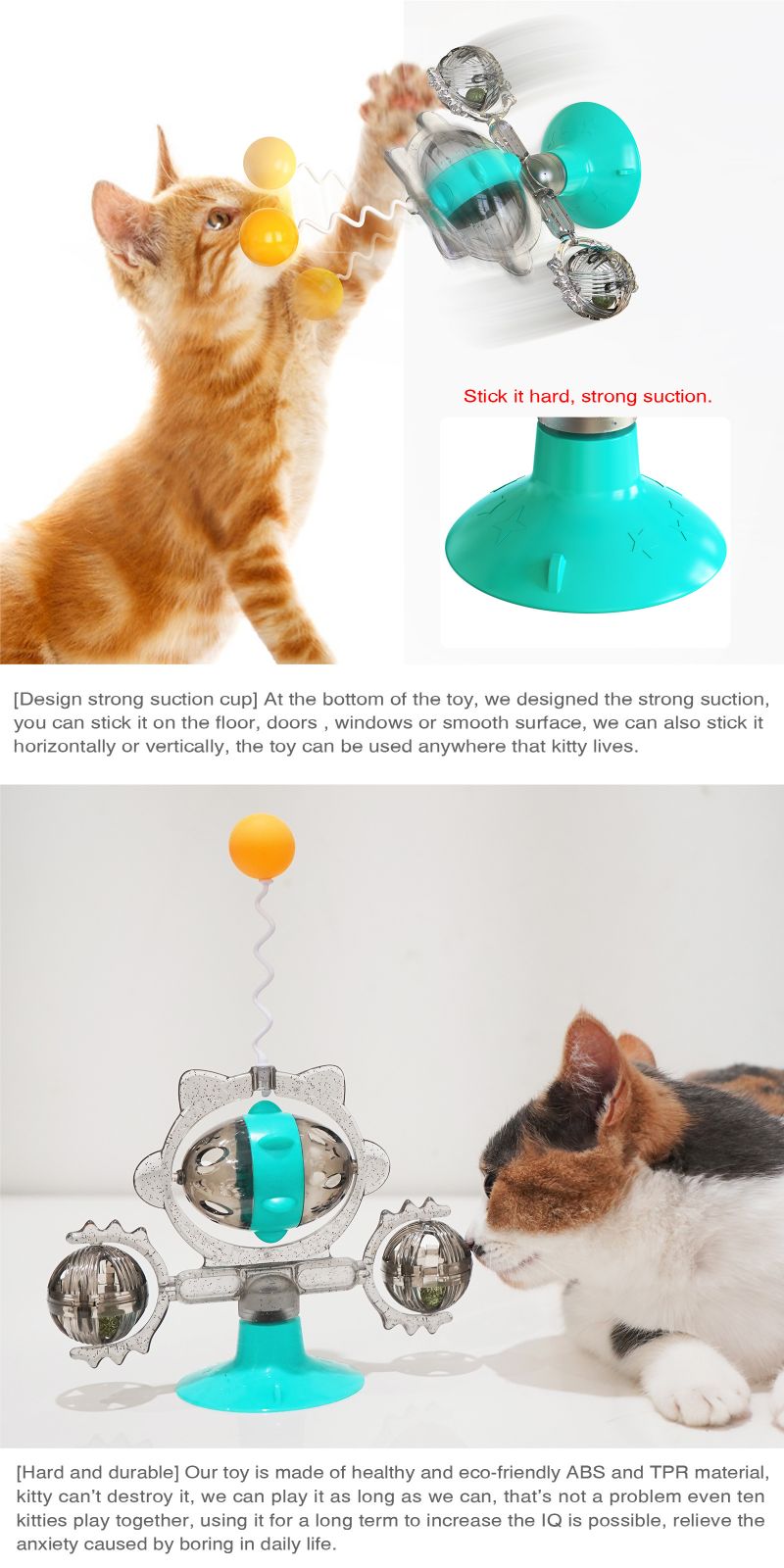 Stick it hard, strong suction.

[Design strong suction cup] At the bottom of the toy, we designed the strong suction, you can stick it on the floor, doors , windows or smooth surface, we can also stick it horizontally or vertically, the toy can be used anywhere that kitty lives.

[Hard and durable] Our toy is made of healthy and eco-friendly ABS and TPR material, kitty can't destroy it, we can play it as long as we can, that's not a problem even ten kitties play together, using it for a long term to increase the IQ is possible, relieve the anxiety caused by boring in daily life.